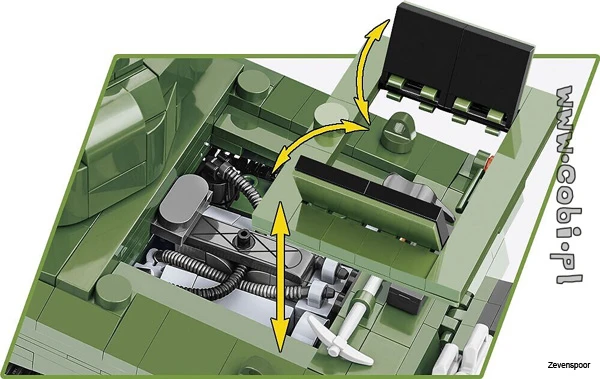 www.cobi.pl

Zevenspoor